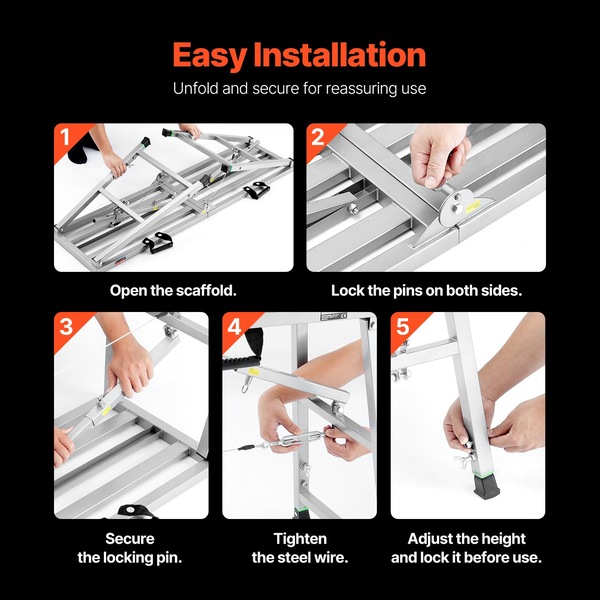 Easy Installation

Unfold and secure for reassuring use

1

Open the scaffold.

2

Lock the pins on both sides.

3

Secure the locking pin.

4

Tighten the steel wire.

5

Adjust the height and lock it before use.