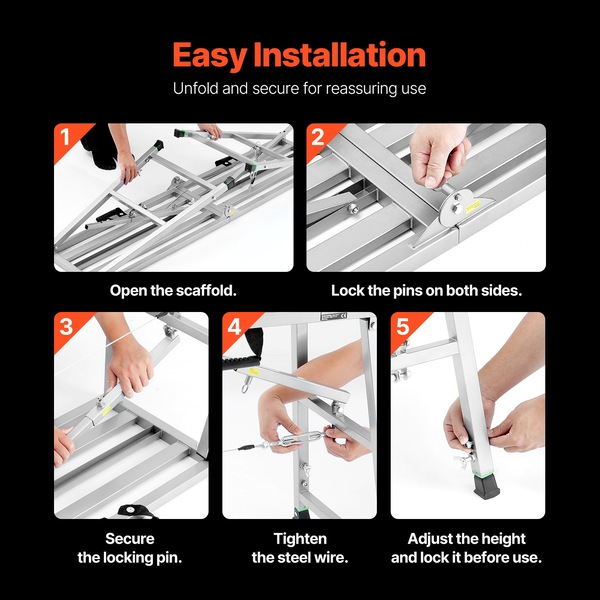 Easy Installation
Unfold and secure for reassuring use

1
Open the scaffold.

2
Lock the pins on both sides.

3
Secure the locking pin.

4
Tighten the steel wire.

5
Adjust the height and lock it before use.