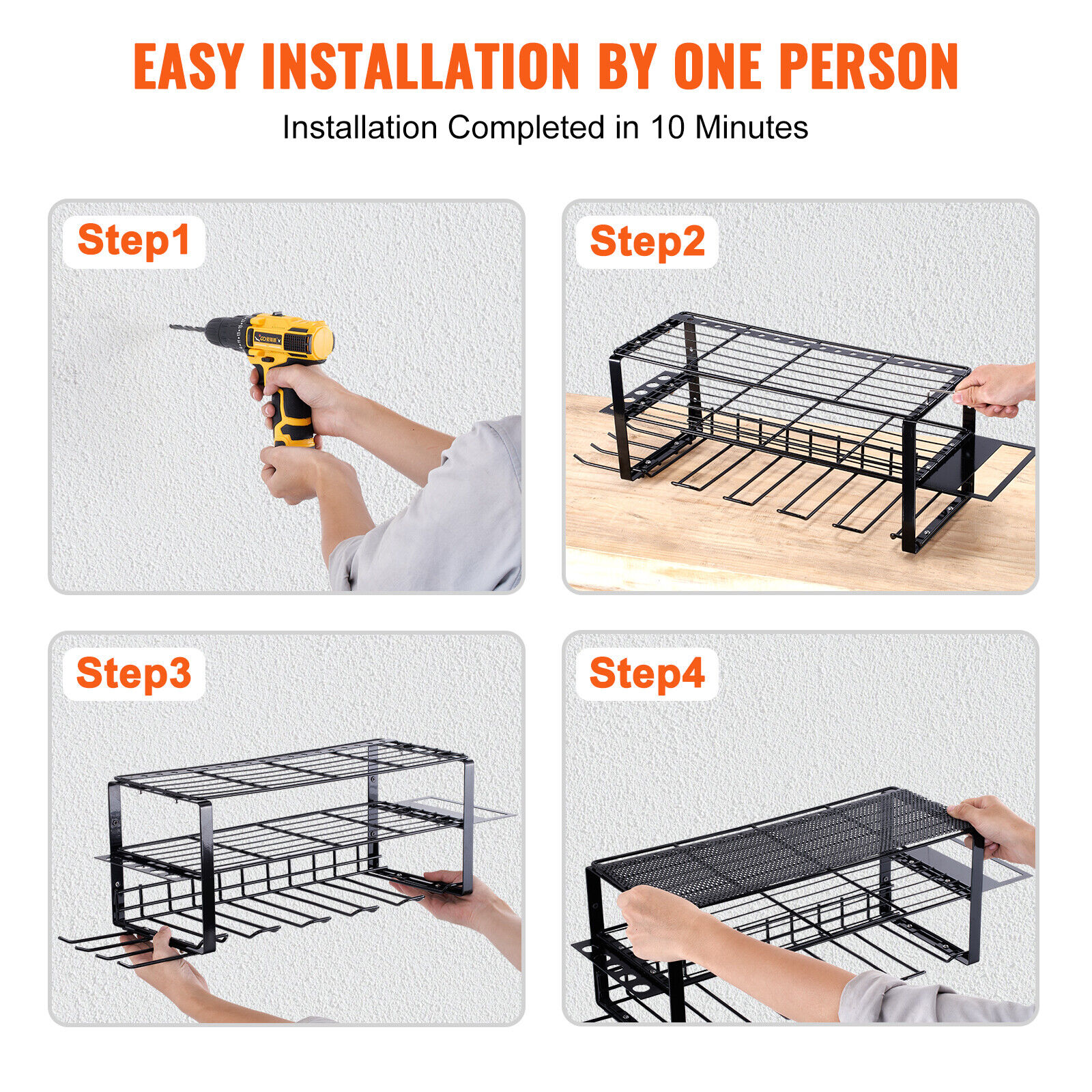 EASY INSTALLATION BY ONE PERSON

Installation Completed in 10 Minutes

Step1

Step2

Step3

Step4