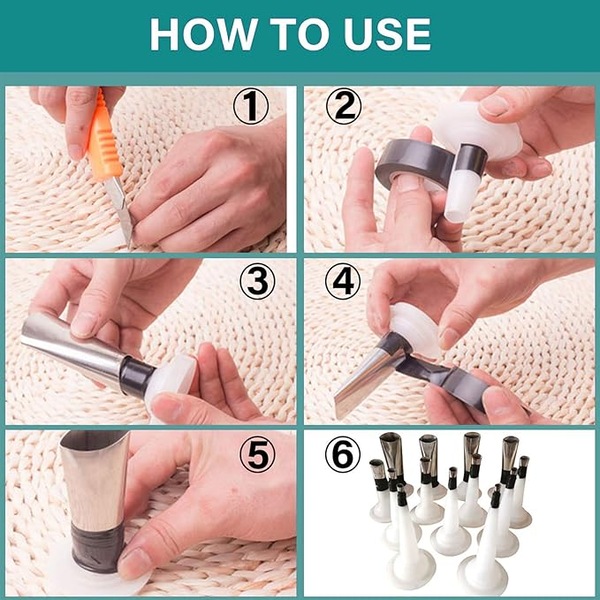 HOW TO USE

①

②

③

④

⑤

⑥