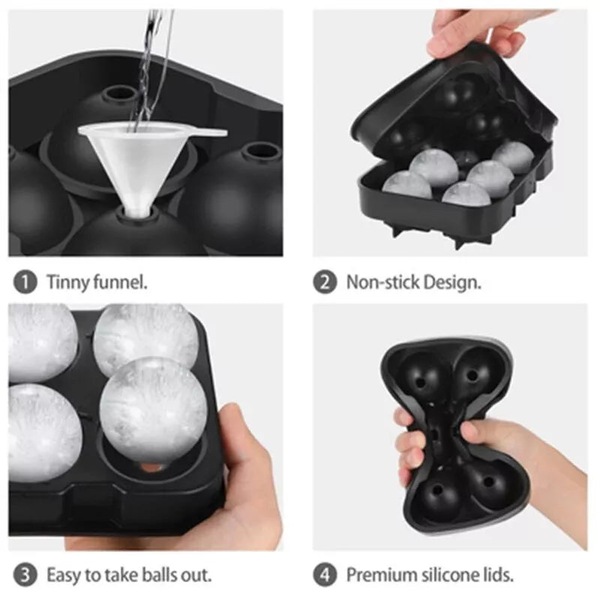 1 Tinny funnel.

2 Non-stick Design.

3 Easy to take balls out.

4 Premium silicone lids.