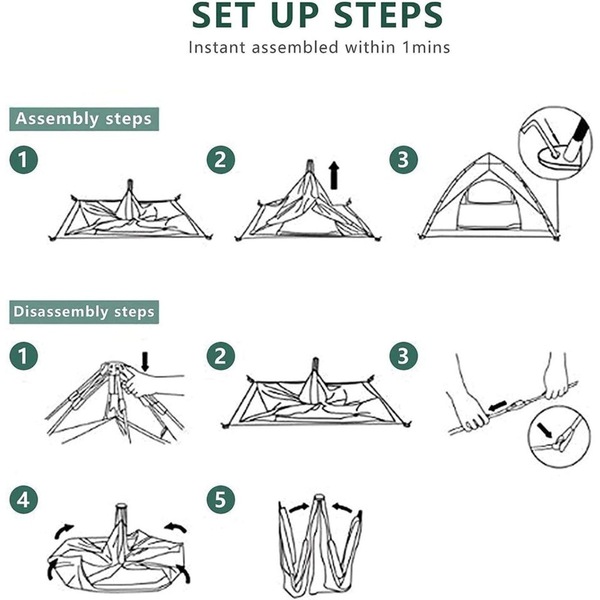 SET UP STEPS
Instant assembled within 1mins

Assembly steps

1

2

3

Disassembly steps

1

2

3

4

5