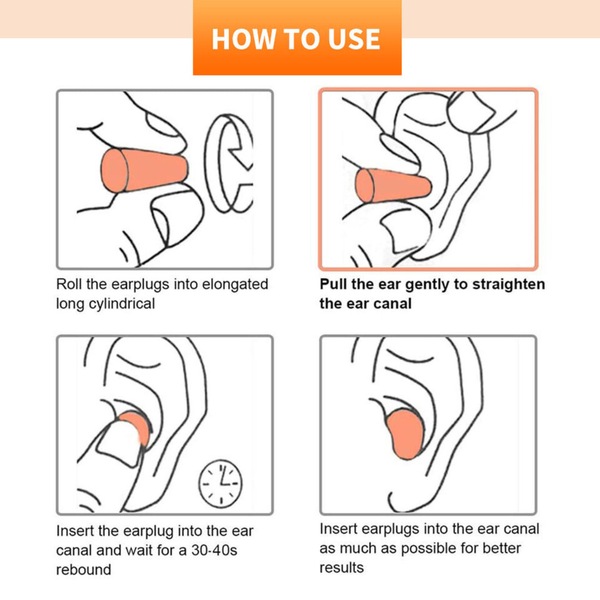 HOW TO USE

Roll the earplugs into elongated long cylindrical

Pull the ear gently to straighten the ear canal

Insert the earplug into the ear canal and wait for a 30-40s rebound

Insert earplugs into the ear canal as much as possible for better results