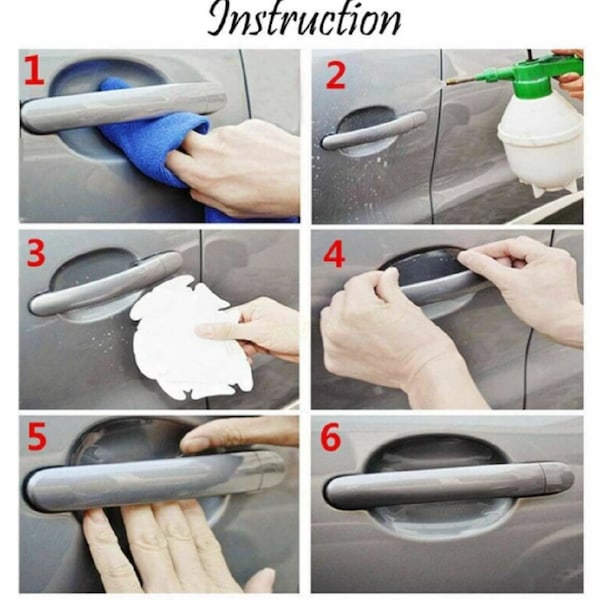 Instruction

1

2

3

4

5

6