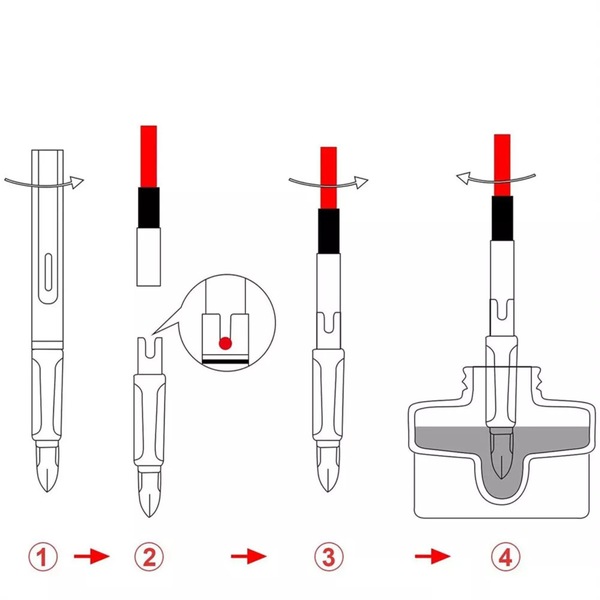 ① → ② → ③ → ④