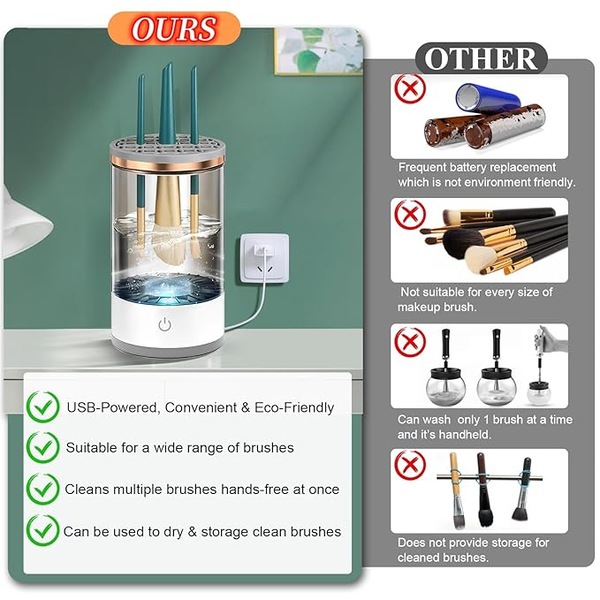 OURS

USB-Powered, Convenient & Eco-Friendly

Suitable for a wide range of brushes

Cleans multiple brushes hands-free at once

Can be used to dry & storage clean brushes

OTHER

Frequent battery replacement which is not environment friendly.

Not suitable for every size of makeup brush.

Can wash only 1 brush at a time and it's handheld.

Does not provide storage for cleaned brushes.