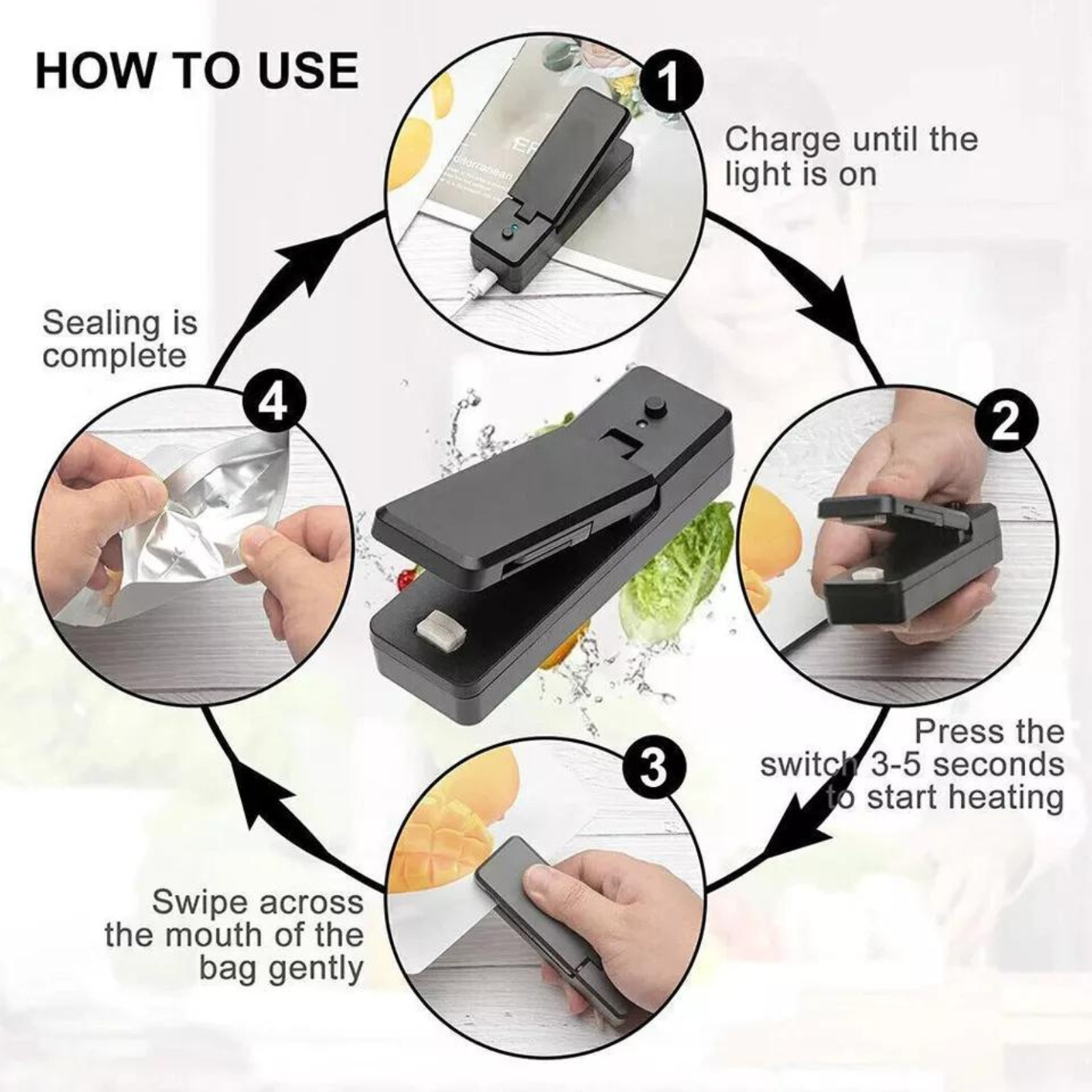 HOW TO USE

1

Charge until the light is on

2

Press the switch 3-5 seconds to start heating

3

Swipe across the mouth of the bag gently

4

Sealing is complete