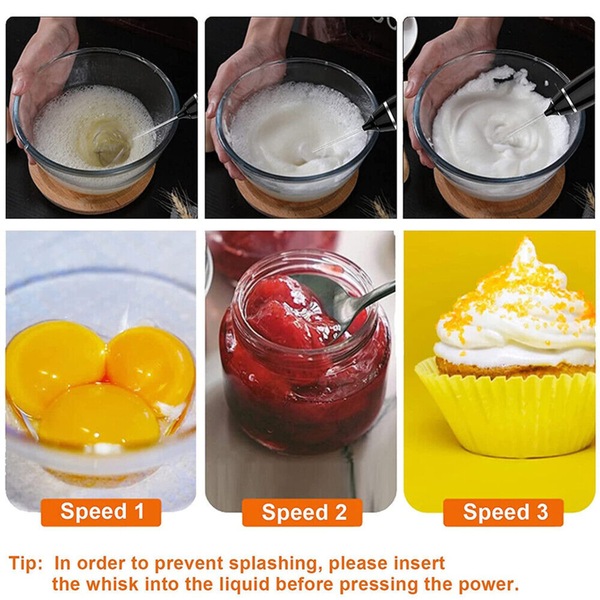 Speed 1

Speed 2

Speed 3

Tip: In order to prevent splashing, please insert the whisk into the liquid before pressing the power.