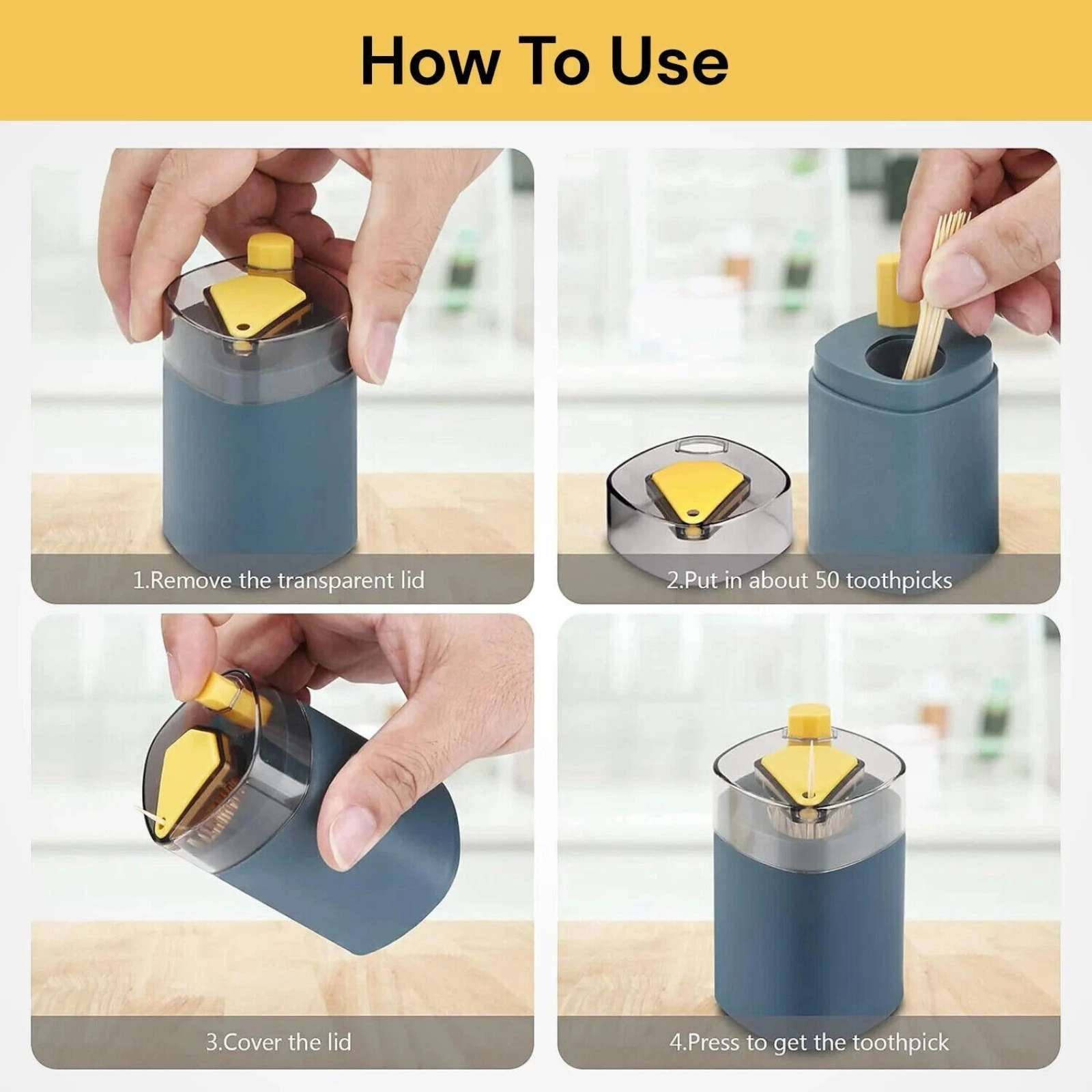 How To Use

1.Remove the transparent lid

2.Put in about 50 toothpicks

3.Cover the lid

4.Press to get the toothpick