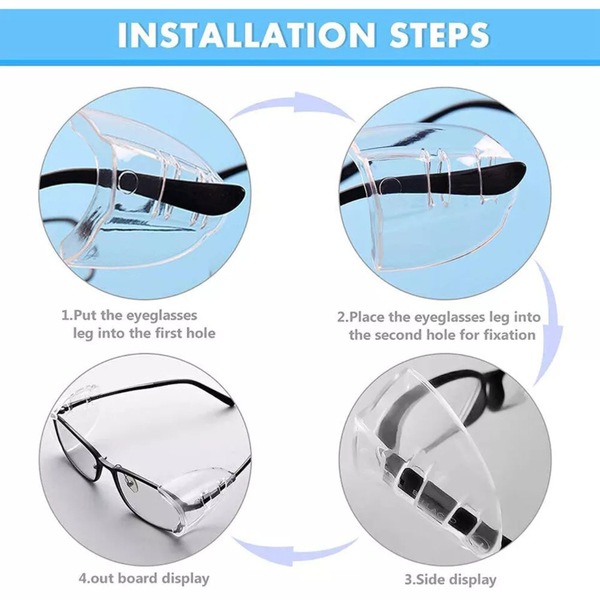 INSTALLATION STEPS

1.Put the eyeglasses leg into the first hole

2.Place the eyeglasses leg into the second hole for fixation

4.out board display

3.Side display