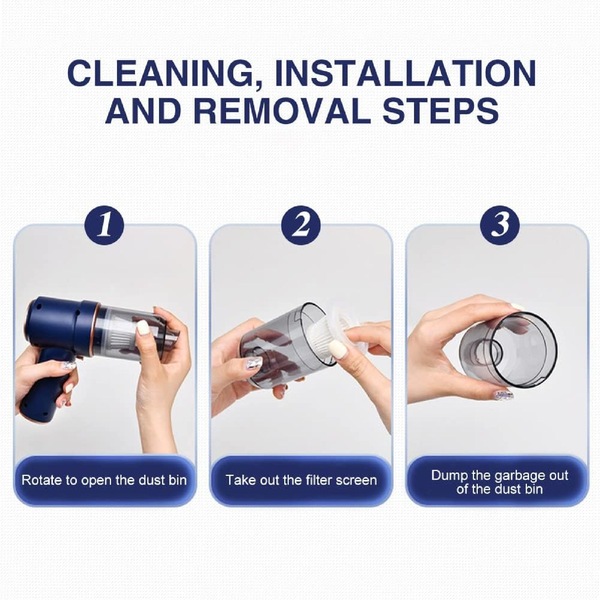 CLEANING, INSTALLATION AND REMOVAL STEPS

1

Rotate to open the dust bin

2

Take out the filter screen

3

Dump the garbage out of the dust bin