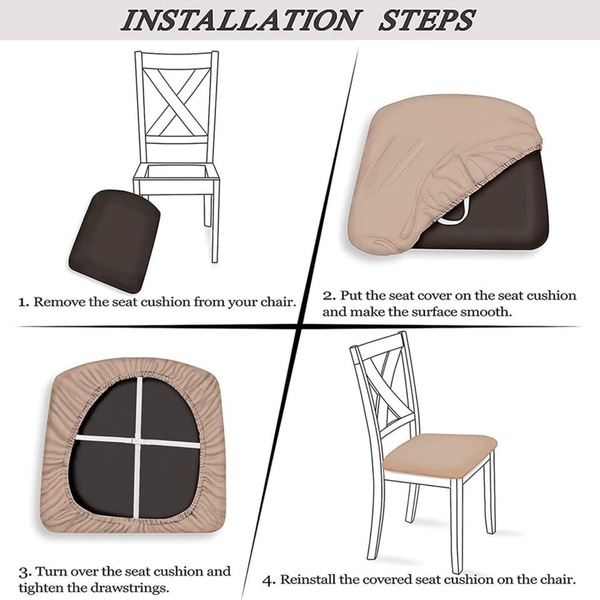 INSTALLATION STEPS

1. Remove the seat cushion from your chair.

2. Put the seat cover on the seat cushion and make the surface smooth.

3. Turn over the seat cushion and tighten the drawstrings.

4. Reinstall the covered seat cushion on the chair.