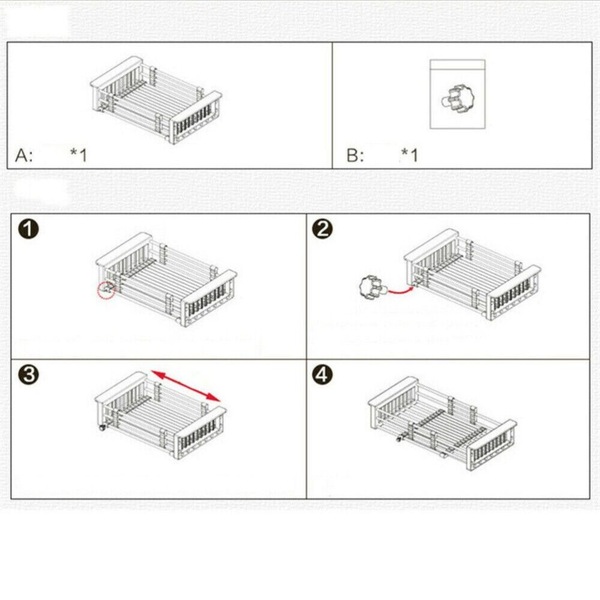 A: *1

B: *1

1

2

3

4