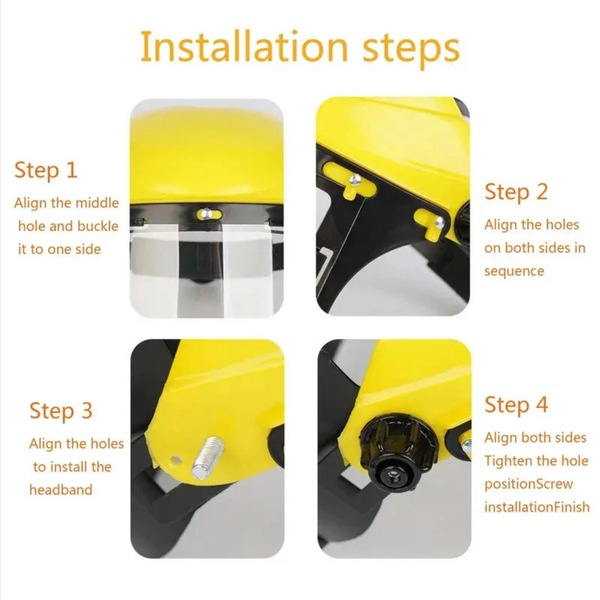 Installation steps

Step 1
Align the middle hole and buckle it to one side

Step 2
Align the holes on both sides in sequence

Step 3
Align the holes to install the headband

Step 4
Align both sides Tighten the hole positionScrew installationFinish