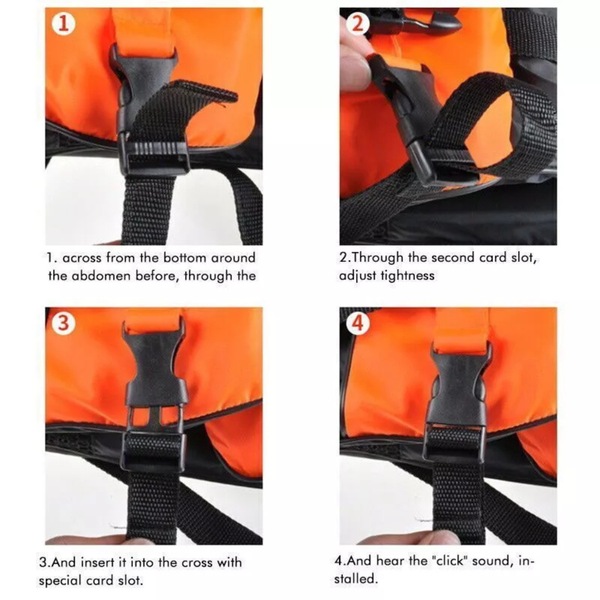 1

1. across from the bottom around the abdomen before, through the

2

2.Through the second card slot, adjust tightness

3

3.And insert it into the cross with special card slot.

4

4.And hear the "click" sound, installed.