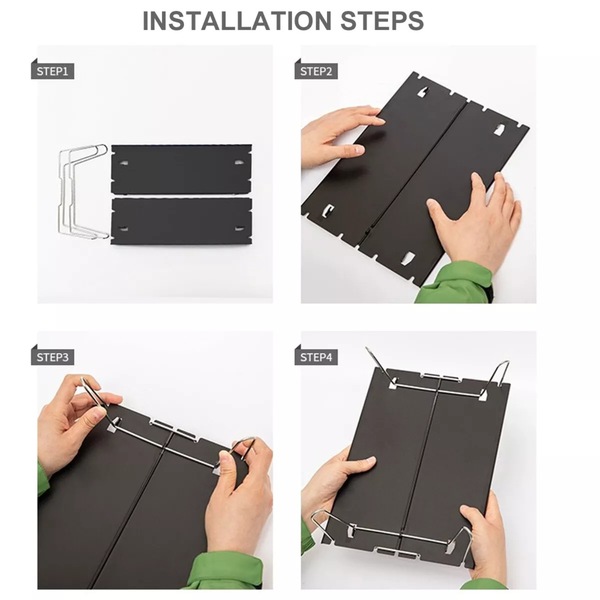 INSTALLATION STEPS

STEP1

STEP2

STEP3

STEP4