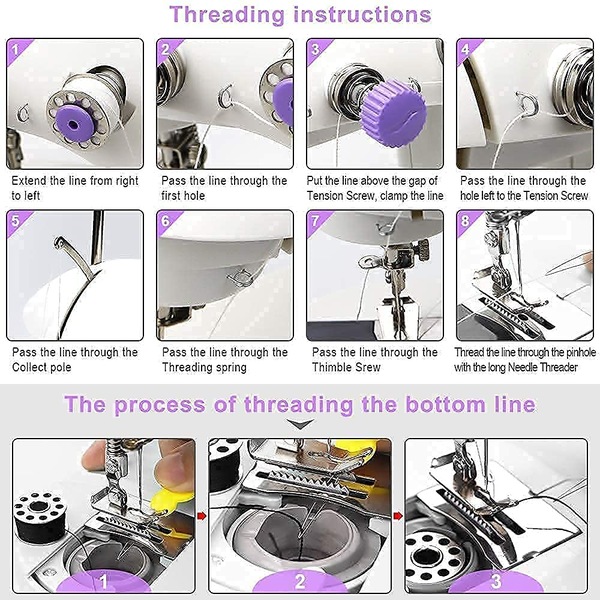 Threading instructions

1
Extend the line from right to left

2
Pass the line through the first hole

3
Put the line above the gap of Tension Screw, clamp the line

4
Pass the line through the hole left to the Tension Screw

5
Pass the line through the Collect pole

6
Pass the line through the Threading spring

7
Pass the line through the Thimble Srew

8
Thread the line through the pinhole with the long Needle Threader

The process of threading the bottom line

1

2

3