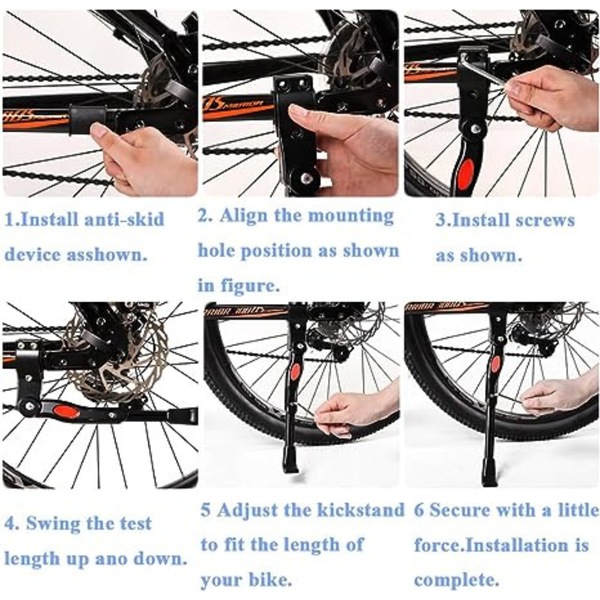 1.Install anti-skid device asshown.

2. Align the mounting hole position as shown in figure.

3.Install screws as shown.

4. Swing the test length up ano down.

5 Adjust the kickstand to fit the length of your bike.

6 Secure with a little force.Installation is complete.