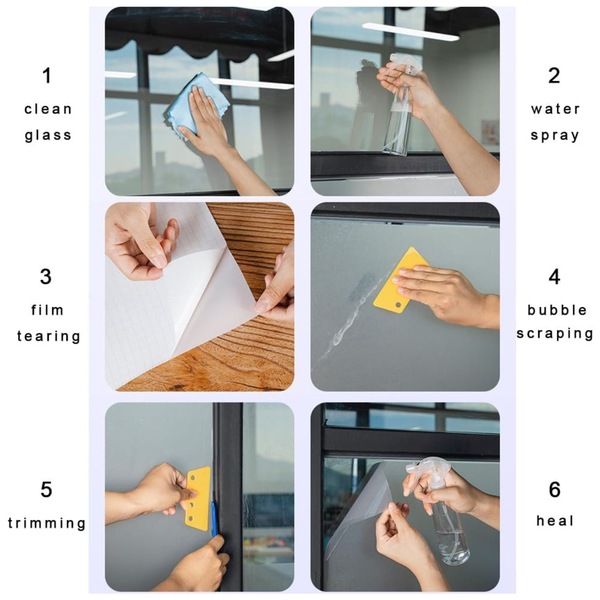 1
clean
glass

2
water
spray

3
film
tearing

4
bubble
scraping

5
trimming

6
heal