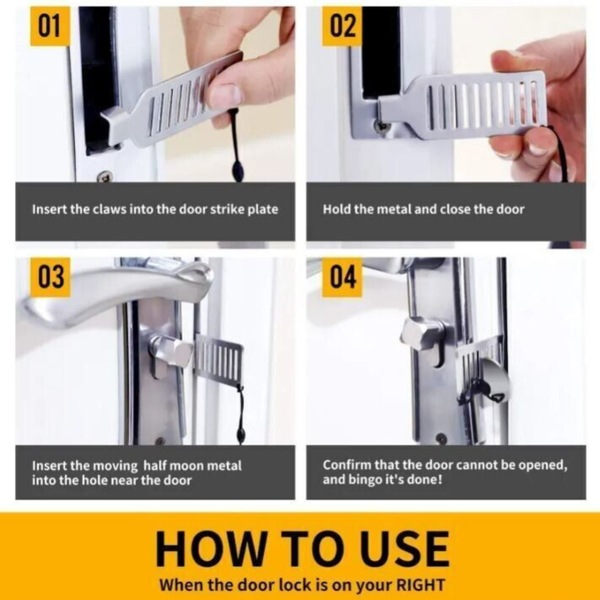 01

Insert the claws into the door strike plate

02

Hold the metal and close the door

03

Insert the moving half moon metal into the hole near the door

04

Confirm that the door cannot be opened, and bingo it's done!

HOW TO USE

When the door lock is on your RIGHT