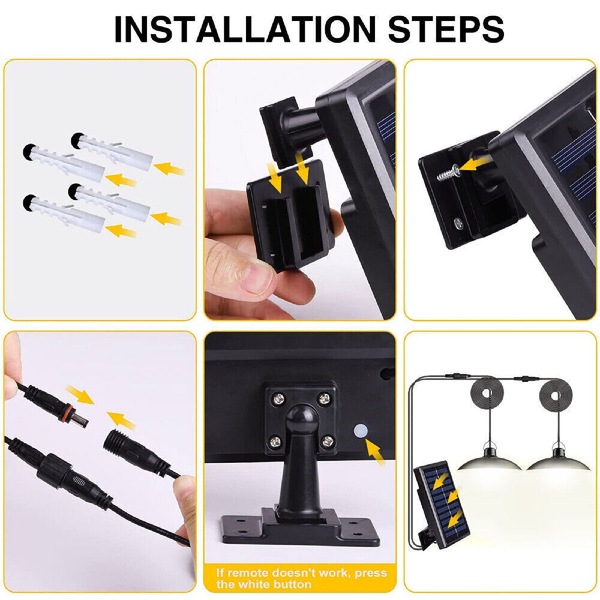 INSTALLATION STEPS

If remote doesn't work, press the white button