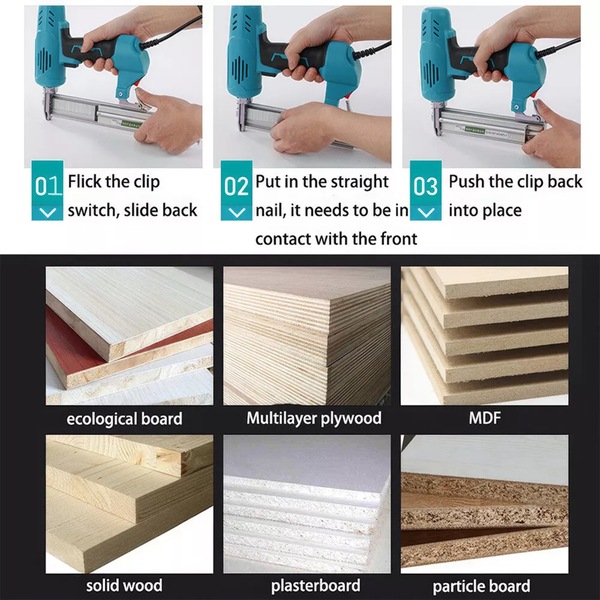 01 Flick the clip switch, slide back

02 Put in the straight nail, it needs to be in contact with the front

03 Push the clip back into place

ecological board

Multilayer plywood

MDF

solid wood

plasterboard

particle board