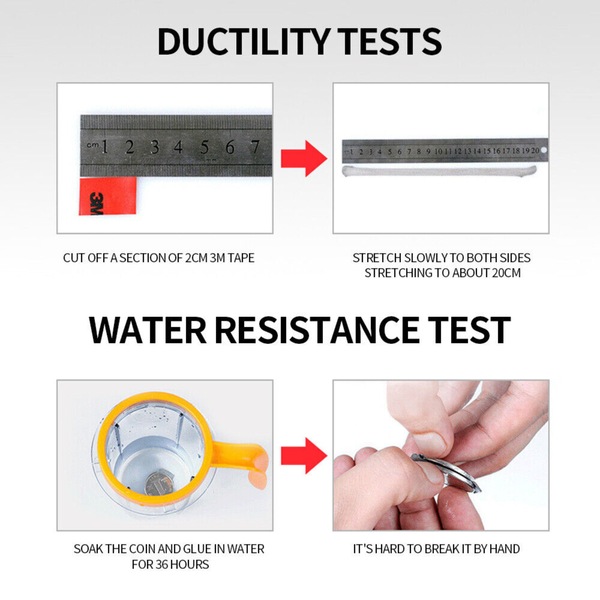 DUCTILITY TESTS

cm 1 2 3 4 5 6 7

3M

1 2 3 4 5 6 7 8 9 10 11 12 13 14 15 16 17 18 19 20

CUT OFF A SECTION OF 2CM 3M TAPE

STRETCH SLOWLY TO BOTH SIDES STRETCHING TO ABOUT 20CM

WATER RESISTANCE TEST

SOAK THE COIN AND GLUE IN WATER FOR 36 HOURS

IT'S HARD TO BREAK IT BY HAND