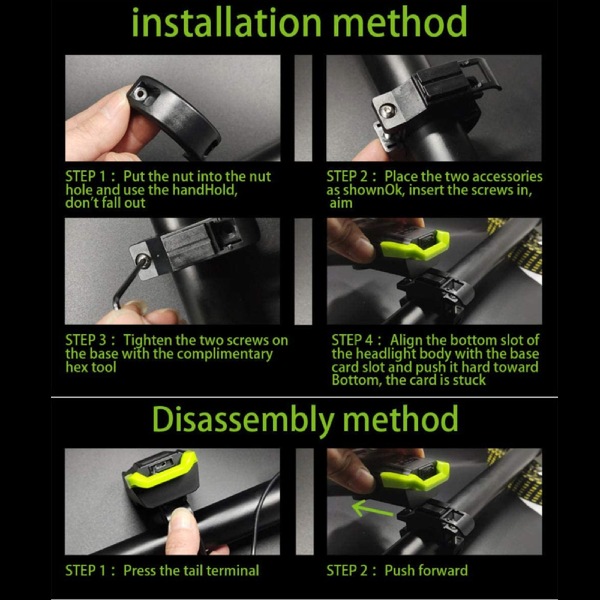 installation method

STEP 1： Put the nut into the nut hole and use the handHold, don't fall out

STEP 2： Place the two accessories as shownOk, insert the screws in, aim

STEP 3： Tighten the two screws on the base with the complimentary hex tool

STEP 4： Align the bottom slot of the headlight body with the base card slot and push it hard toward Bottom, the card is stuck

Disassembly method

STEP 1： Press the tail terminal

STEP 2： Push forward