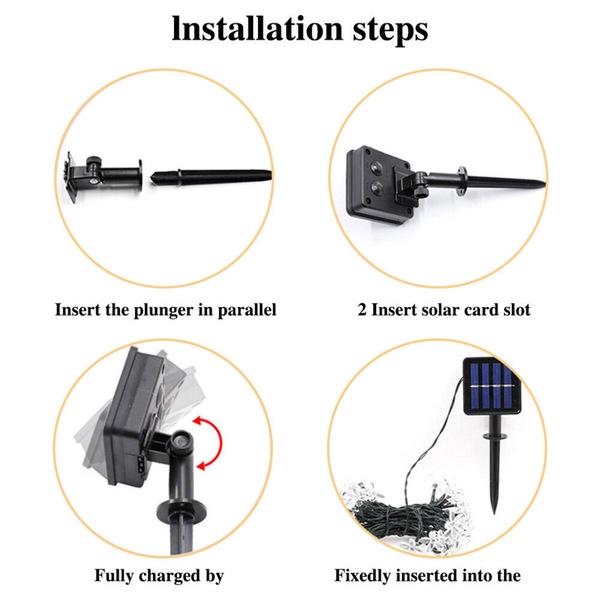 Installation steps

Insert the plunger in parallel

2 Insert solar card slot

Fully charged by

Fixedly inserted into the