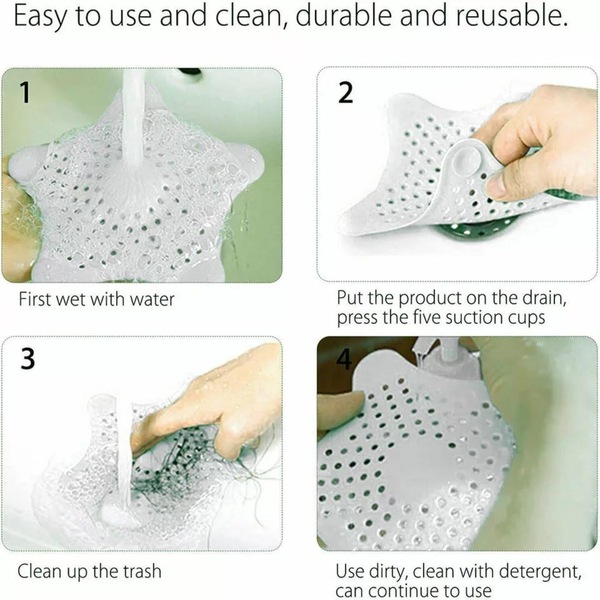 Easy to use and clean, durable and reusable.

1

First wet with water

2

Put the product on the drain, press the five suction cups

3

Clean up the trash

4

Use dirty, clean with detergent, can continue to use