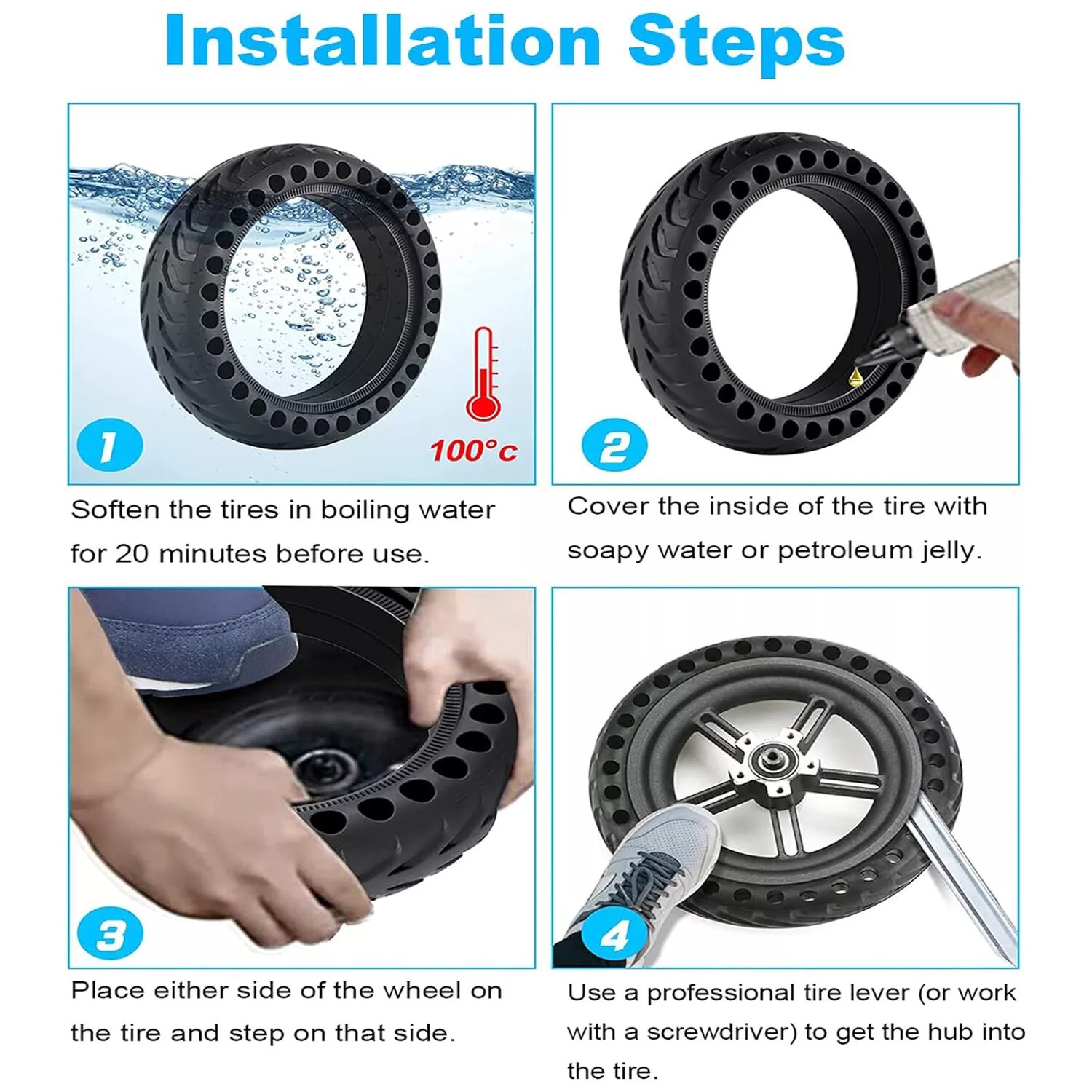 Installation Steps

1

100°c

Soften the tires in boiling water for 20 minutes before use.

2

Cover the inside of the tire with soapy water or petroleum jelly.

3

Place either side of the wheel on the tire and step on that side.

4

Use a professional tire lever (or work with a screwdriver) to get the hub into the tire.