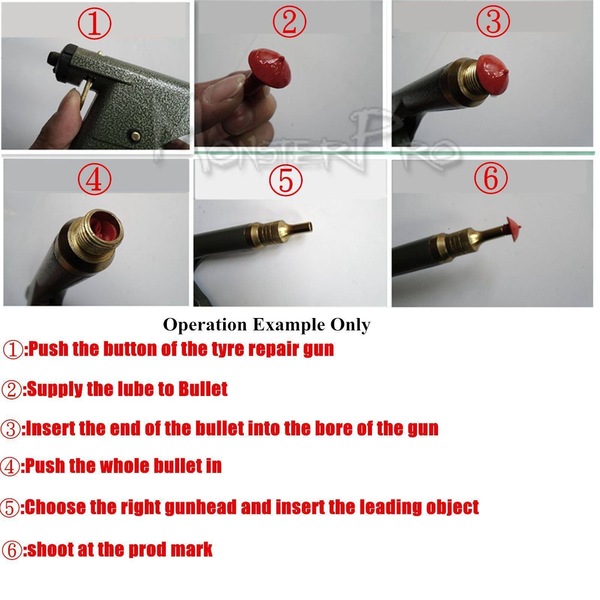 ①

②

③

MonsterPro

④

⑤

⑥

Operation Example Only

①:Push the button of the tyre repair gun

②:Supply the lube to Bullet

③:Insert the end of the bullet into the bore of the gun

④:Push the whole bullet in

⑤:Choose the right gunhead and insert the leading object

⑥:shoot at the prod mark