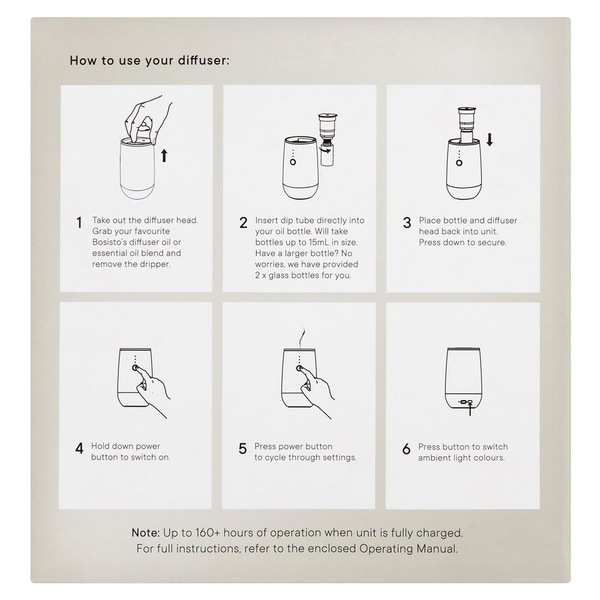 How to use your diffuser:

1 Take out the diffuser head. Grab your favourite Bosisto's diffuser oil or essential oil blend and remove the dripper.

2 Insert dip tube directly into your oil bottle. Will take bottles up to 15mL in size. Have a larger bottle? No worries, we have provided 2 x glass bottles for you.

3 Place bottle and diffuser head back into unit. Press down to secure.

4 Hold down power button to switch on.

5 Press power button to cycle through settings.

6 Press button to switch ambient light colours.

Note: Up to 160+ hours of operation when unit is fully charged. For full instructions, refer to the enclosed Operating Manual.