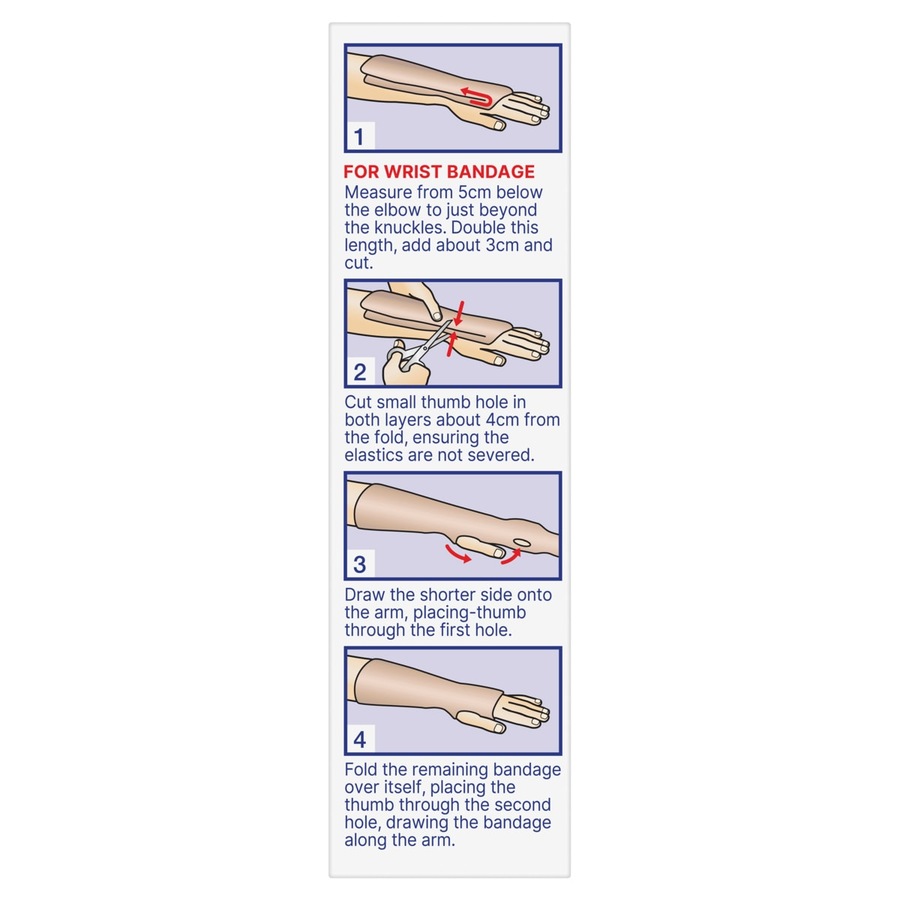 1

FOR WRIST BANDAGE
Measure from 5cm below the elbow to just beyond the knuckles. Double this length, add about 3cm and cut.

2

Cut small thumb hole in both layers about 4cm from the fold, ensuring the elastics are not severed.

3

Draw the shorter side onto the arm, placing-thumb through the first hole.

4

Fold the remaining bandage over itself, placing the thumb through the second hole, drawing the bandage along the arm.