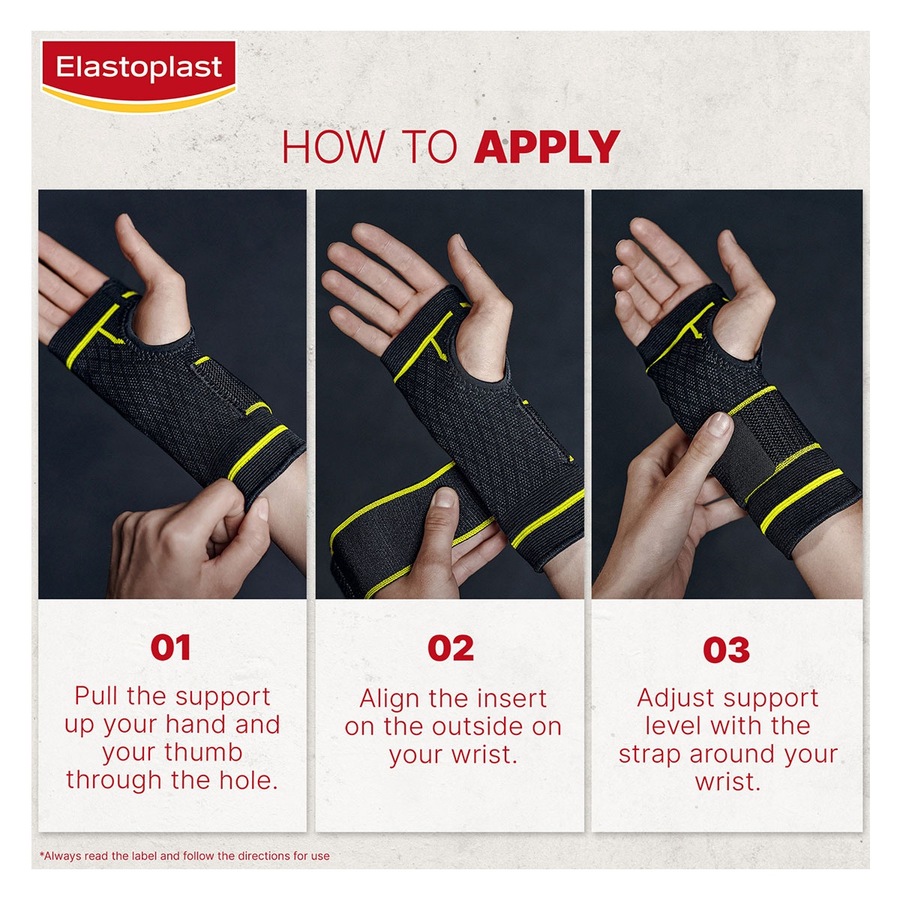 Elastoplast

HOW TO APPLY

01
Pull the support up your hand and your thumb through the hole.

02
Align the insert on the outside on your wrist.

03
Adjust support level with the strap around your wrist.

*Always read the label and follow the directions for use