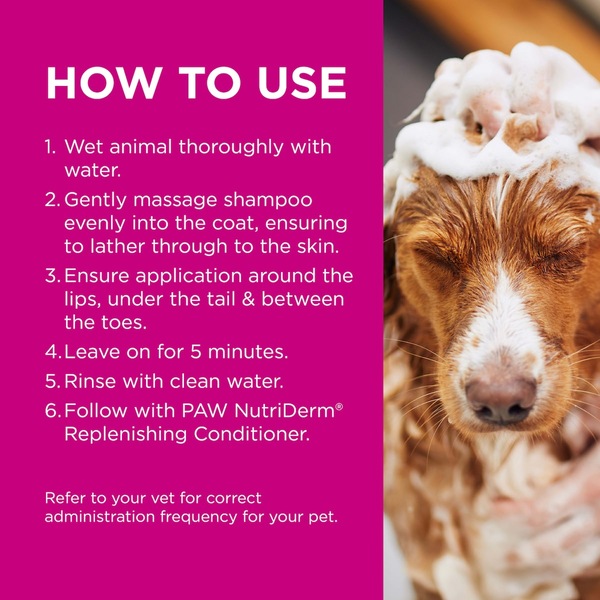 HOW TO USE

1. Wet animal thoroughly with water.
2. Gently massage shampoo evenly into the coat, ensuring to lather through to the skin.
3. Ensure application around the lips, under the tail & between the toes.
4. Leave on for 5 minutes.
5. Rinse with clean water.
6. Follow with PAW NutriDerm® Replenishing Conditioner.

Refer to your vet for correct administration frequency for your pet.