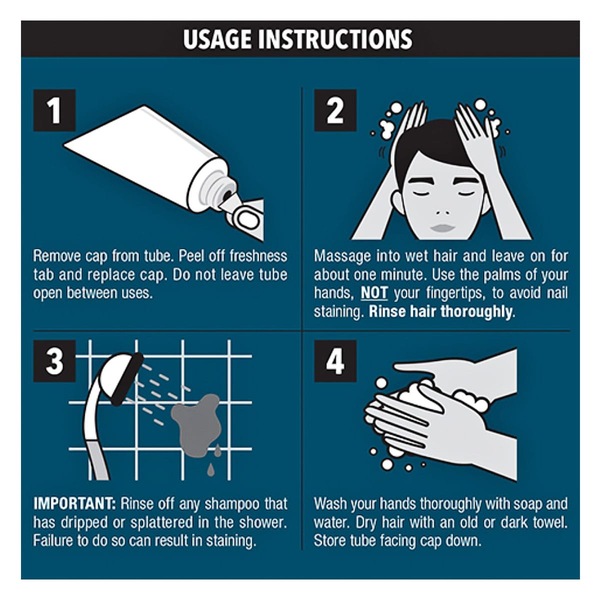 USAGE INSTRUCTIONS

1

Remove cap from tube. Peel off freshness tab and replace cap. Do not leave tube open between uses.

2

Massage into wet hair and leave on for about one minute. Use the palms of your hands, NOT your fingertips, to avoid nail staining. Rinse hair thoroughly.

3

IMPORTANT: Rinse off any shampoo that has dripped or splattered in the shower. Failure to do so can result in staining.

4

Wash your hands thoroughly with soap and water. Dry hair with an old or dark towel. Store tube facing cap down.