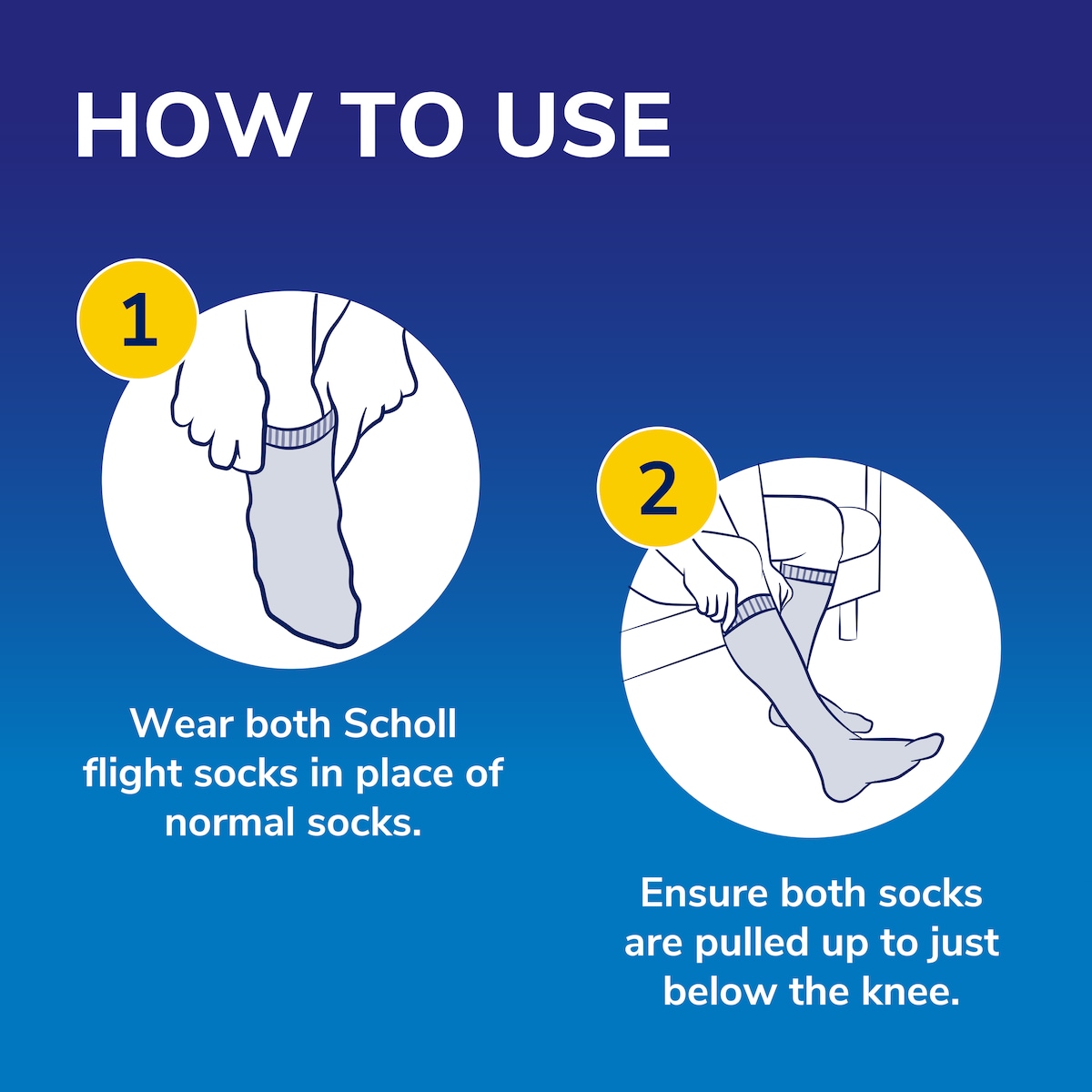 HOW TO USE

1

Wear both Scholl flight socks in place of normal socks.

2

Ensure both socks are pulled up to just below the knee.