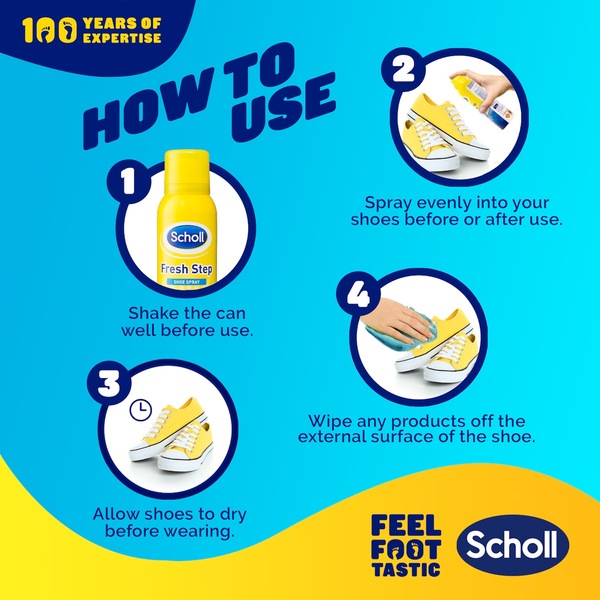 100 YEARS OF EXPERTISE

HOW TO USE

1

Scholl

Fresh Step

SHOE SPRAY

Shake the can well before use.

2

Spray evenly into your shoes before or after use.

3

Allow shoes to dry before wearing.

4

Wipe any products off the external surface of the shoe.

FEEL FOOT TASTIC

Scholl