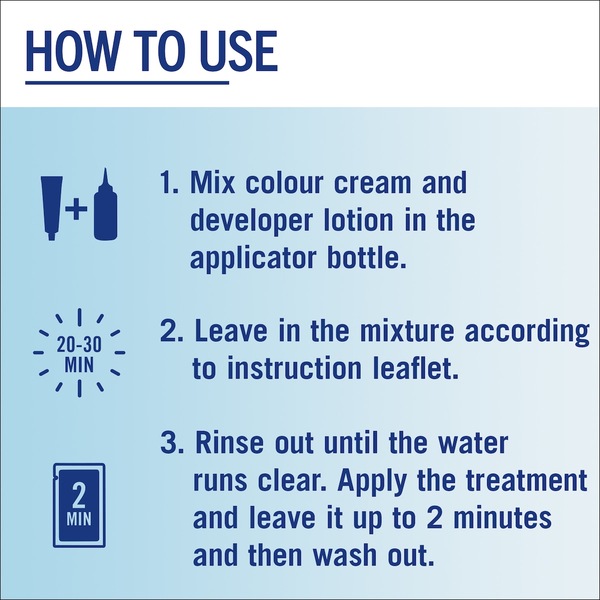 HOW TO USE

+

1. Mix colour cream and developer lotion in the applicator bottle.

20-30 MIN

2. Leave in the mixture according to instruction leaflet.

2 MIN

3. Rinse out until the water runs clear. Apply the treatment and leave it up to 2 minutes and then wash out.