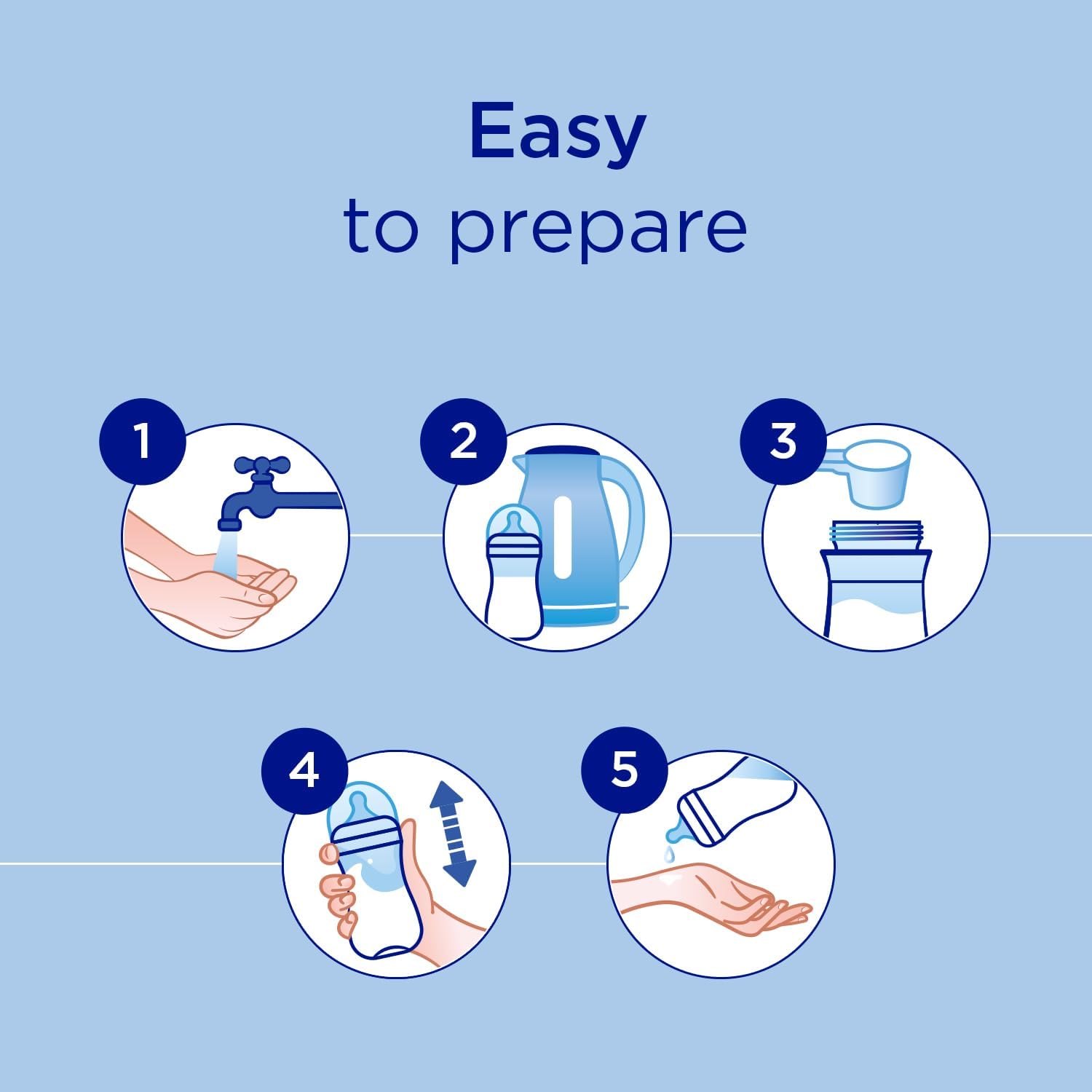 Easy
to prepare

1

2

3

4

5