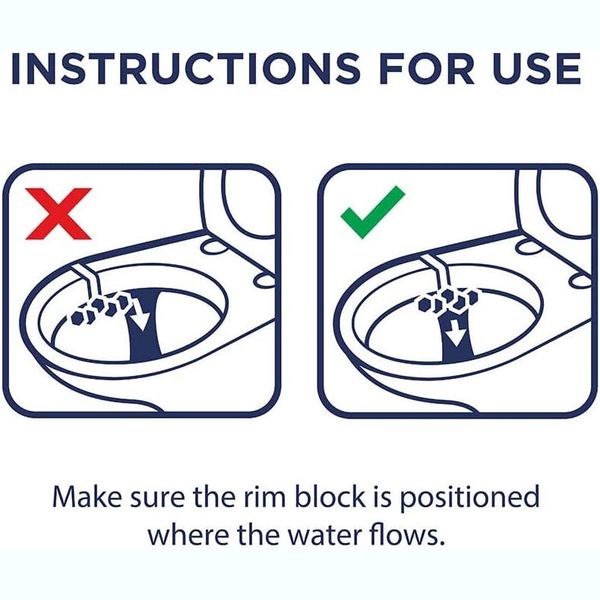 INSTRUCTIONS FOR USE

Make sure the rim block is positioned where the water flows.