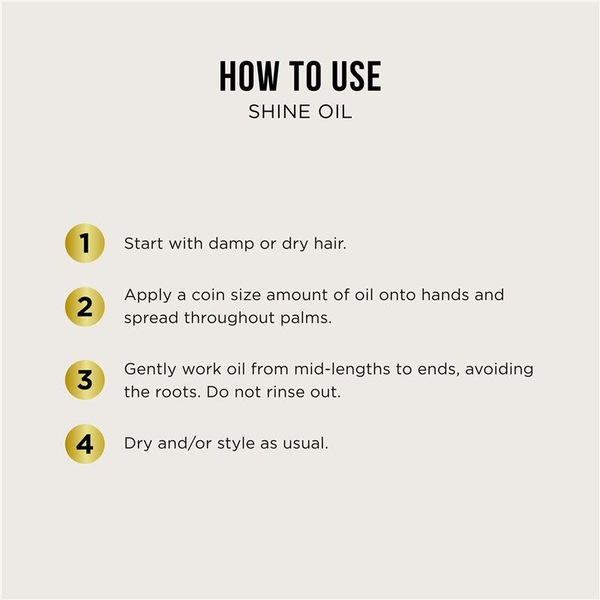 HOW TO USE
SHINE OIL

1 Start with damp or dry hair.

2 Apply a coin size amount of oil onto hands and spread throughout palms.

3 Gently work oil from mid-lengths to ends, avoiding the roots. Do not rinse out.

4 Dry and/or style as usual.