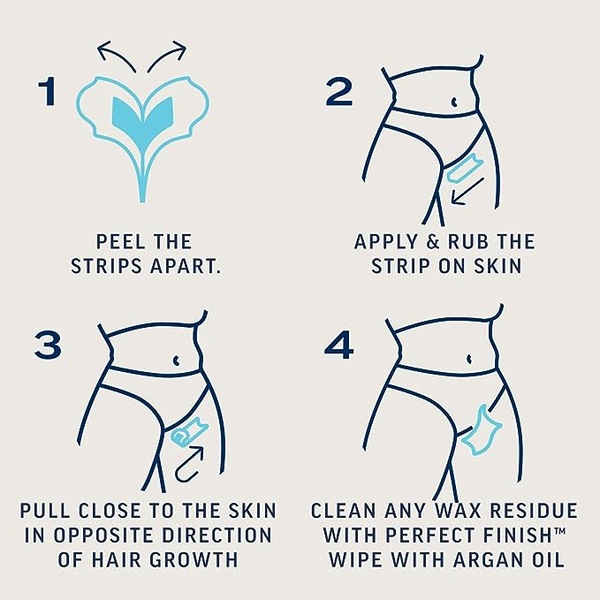 1

PEEL THE STRIPS APART.

2

APPLY & RUB THE STRIP ON SKIN

3

PULL CLOSE TO THE SKIN IN OPPOSITE DIRECTION OF HAIR GROWTH

4

CLEAN ANY WAX RESIDUE WITH PERFECT FINISH™ WIPE WITH ARGAN OIL