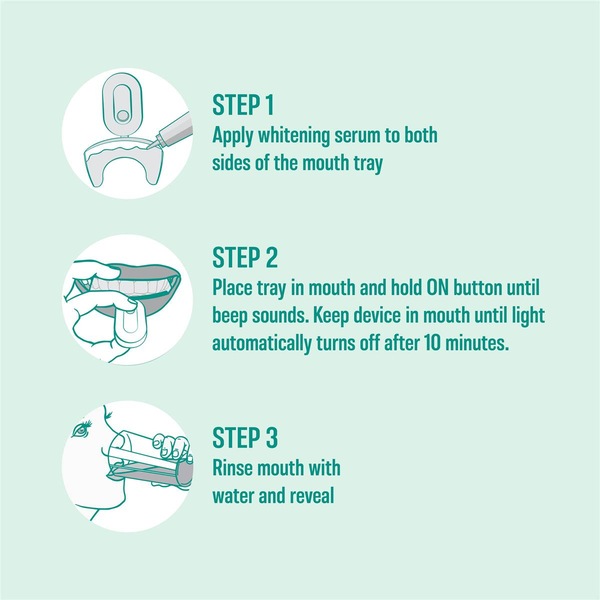 STEP 1
Apply whitening serum to both sides of the mouth tray

STEP 2
Place tray in mouth and hold ON button until beep sounds. Keep device in mouth until light automatically turns off after 10 minutes.

STEP 3
Rinse mouth with water and reveal