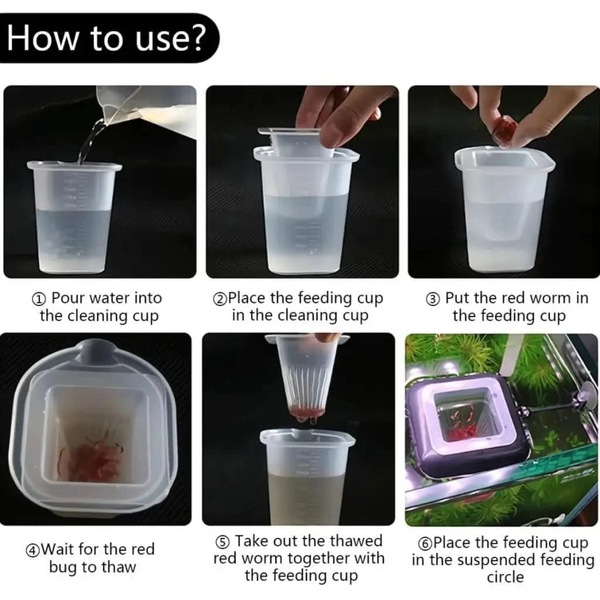 How to use?

① Pour water into the cleaning cup

②Place the feeding cup in the cleaning cup

③ Put the red worm in the feeding cup

④Wait for the red bug to thaw

⑤ Take out the thawed red worm together with the feeding cup

⑥Place the feeding cup in the suspended feeding circle