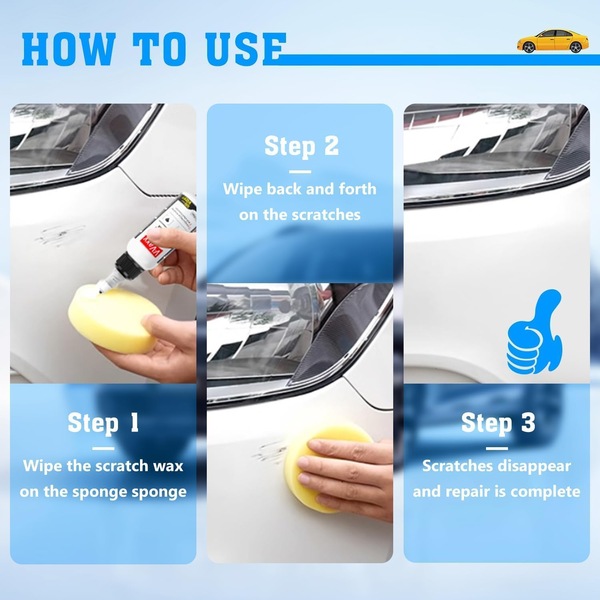 HOW TO USE

Step 1
Wipe the scratch wax on the sponge sponge

Step 2
Wipe back and forth on the scratches

Step 3
Scratches disappear and repair is complete