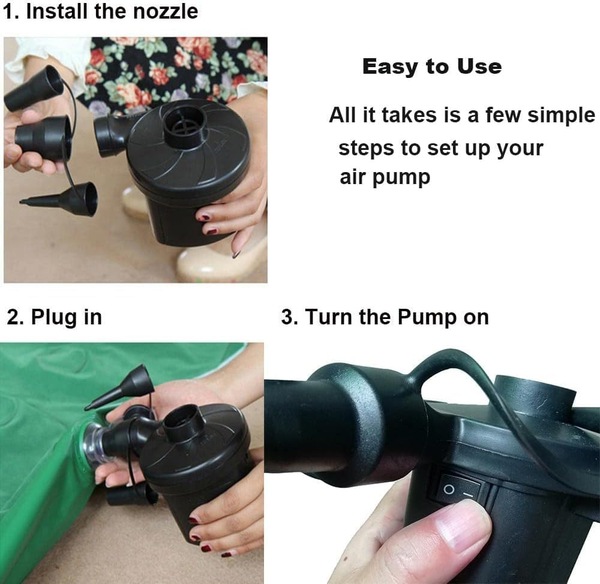 1. Install the nozzle

Easy to Use

All it takes is a few simple steps to set up your air pump

2. Plug in

3. Turn the Pump on

O –