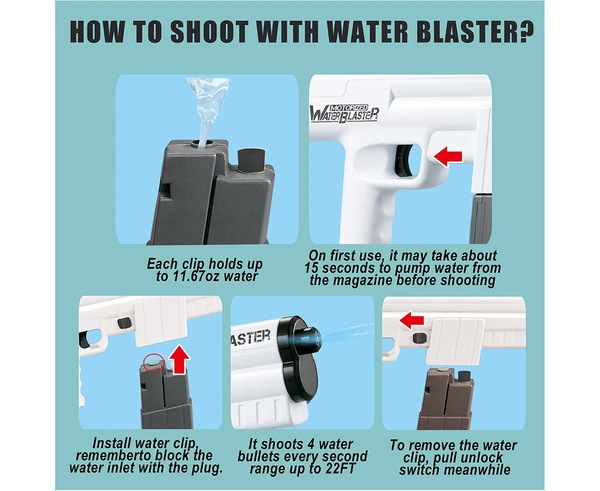 HOW TO SHOOT WITH WATER BLASTER?

MOTORIZED WATER BLASTER

Each clip holds up to 11.67oz water

On first use, it may take about 15 seconds to pump water from the magazine before shooting

ASTER

Install water clip, rememberto block the water inlet with the plug.

It shoots 4 water bullets every second range up to 22FT

To remove the water clip, pull unlock switch meanwhile