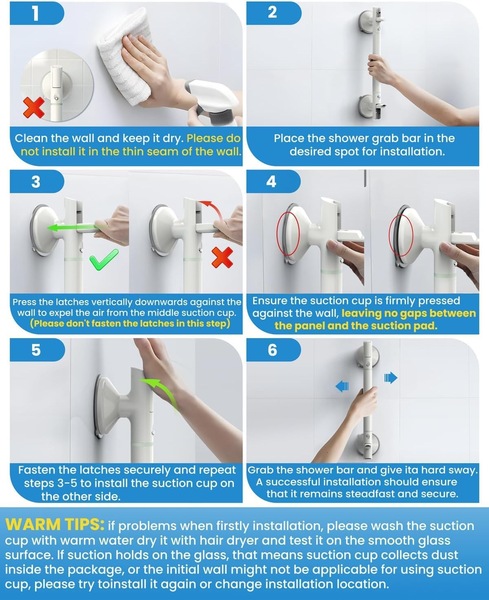 1

Clean the wall and keep it dry. Please do not install it in the thin seam of the wall.

2

Place the shower grab bar in the desired spot for installation.

3

Press the latches vertically downwards against the wall to expel the air from the middle suction cup. (Please don't fasten the latches in this step)

4

Ensure the suction cup is firmly pressed against the wall, leaving no gaps between the panel and the suction pad.

5

Fasten the latches securely and repeat steps 3-5 to install the suction cup on the other side.

6

Grab the shower bar and give ita hard sway. A successful installation should ensure that it remains steadfast and secure.

WARM TIPS: if problems when firstly installation, please wash the suction cup with warm water dry it with hair dryer and test it on the smooth glass surface. If suction holds on the glass, that means suction cup collects dust inside the package, or the initial wall might not be applicable for using suction cup, please try toinstall it again or change installation location.